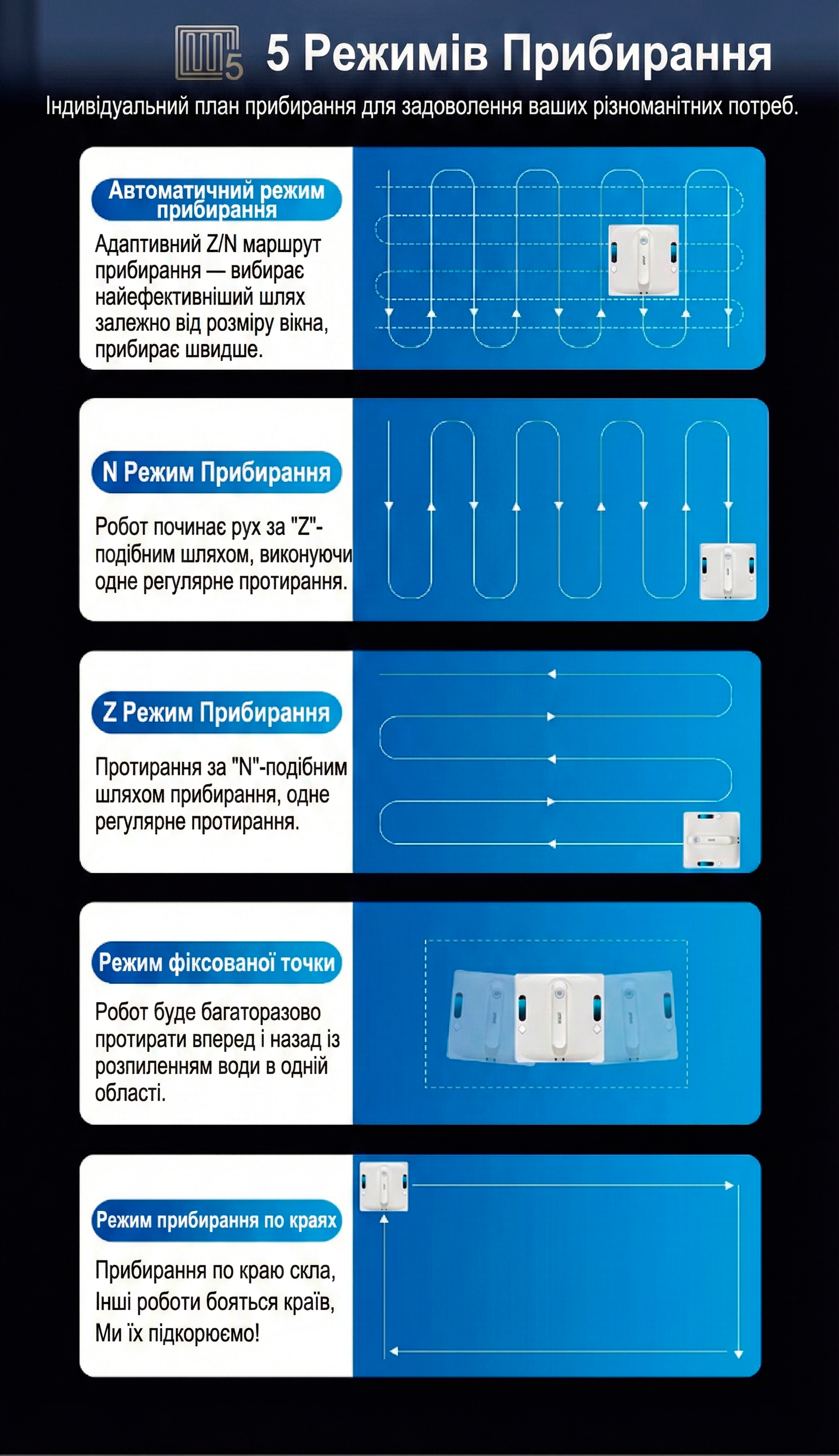 5

5 Режимів Прибирання

Індивідуальний план прибирання для задоволення ваших різноманітних потреб.

Автоматичний режим прибирання

Адаптивний Z/N маршрут прибирання — вибирає найефективніший шлях залежно від розміру вікна, прибирає швидше.

N Режим Прибирання

Робот починає рух за "Z"-подібним шляхом, виконуючи одне регулярне протирання.

Z Режим Прибирання

Протирання за "N"-подібним шляхом прибирання, одне регулярне протирання.

Режим фіксованої точки

Робот буде багаторазово протирати вперед і назад із розпиленням води в одній області.

Режим прибирання по краях

Прибирання по краю скла, Інші роботи бояться країв, Ми їх підкорюємо!